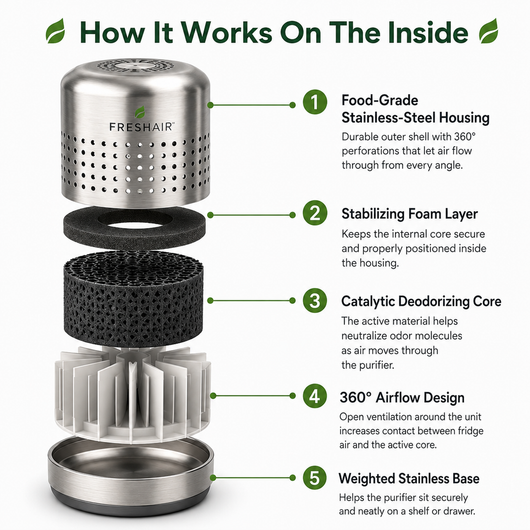 How It Works On The Inside

FRESHAIR™

1 Food-Grade Stainless-Steel Housing

Durable outer shell with 360° perforations that let air flow through from every angle.

2 Stabilizing Foam Layer

Keeps the internal core secure and properly positioned inside the housing.

3 Catalytic Deodorizing Core

The active material helps neutralize odor molecules as air moves through the purifier.

4 360° Airflow Design

Open ventilation around the unit increases contact between fridge air and the active core.

5 Weighted Stainless Base

Helps the purifier sit securely and neatly on a shelf or drawer.